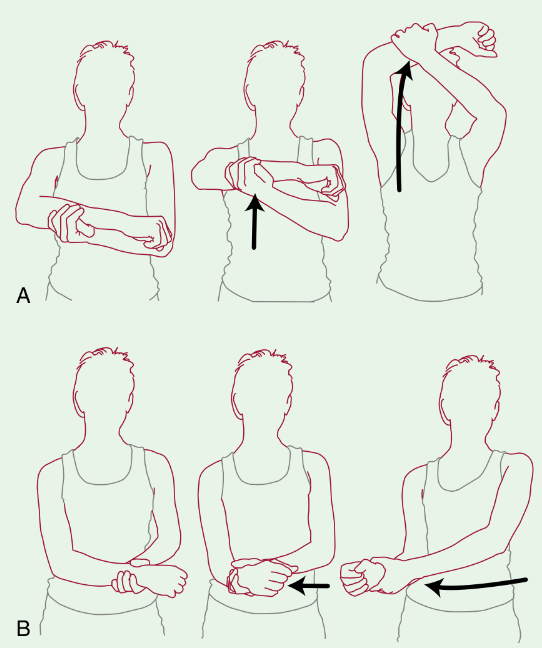 A

B